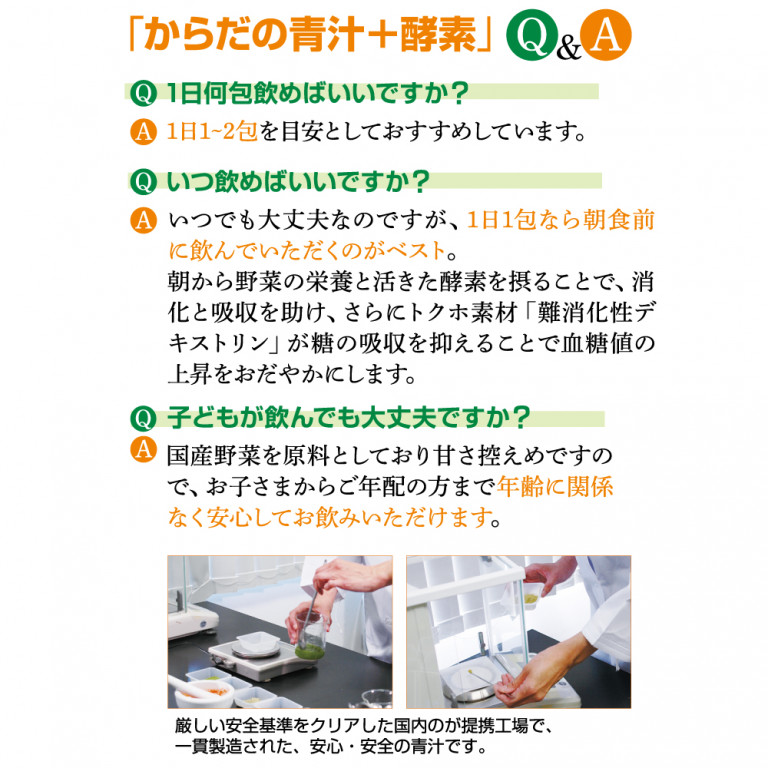 「からだの青汁＋酵素」Q&A

Q 1日何包飲めばいいですか？

A 1日1~2包を目安としておすすめしています。

Q いつ飲めばいいですか？

A いつでも大丈夫なのですが、1日1包なら朝食前に飲んでいただくのがベスト。
朝から野菜の栄養と活きた酵素を摂ることで、消化と吸収を助け、さらにトクホ素材「難消化性デキストリン」が糖の吸収を抑えることで血糖値の上昇をおだやかにします。

Q 子どもが飲んでも大丈夫ですか？

A 国産野菜を原料としており甘さ控えめですので、お子さまからご年配の方まで年齢に関係なく安心してお飲みいただけます。

厳しい安全基準をクリアした国内のが提携工場で、一貫製造された、安心・安全の青汁です。